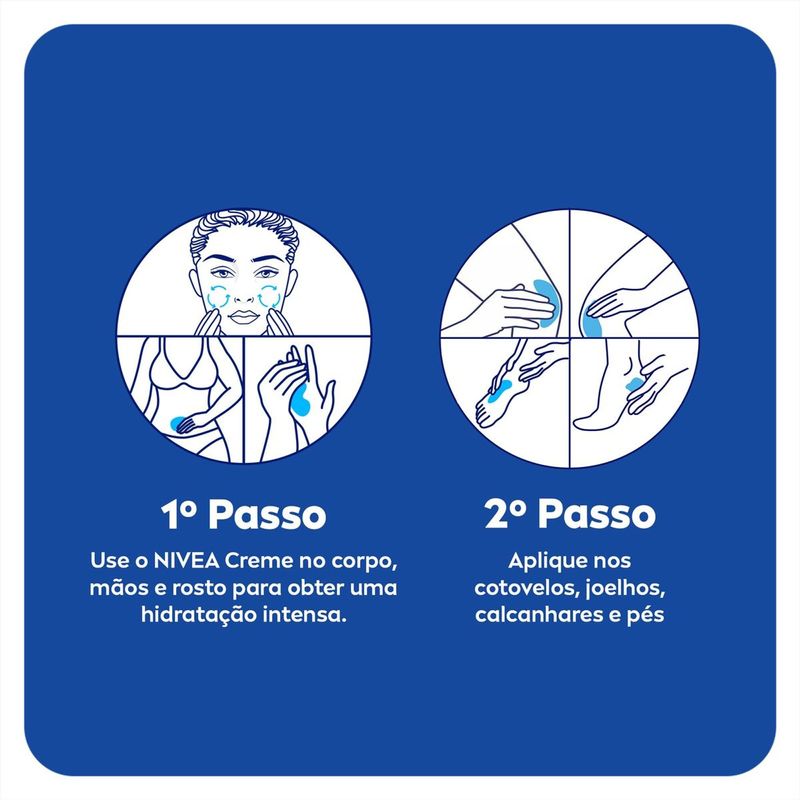 1º Passo

Use o NIVEA Creme no corpo, mãos e rosto para obter uma hidratação intensa.

2º Passo

Aplique nos cotovelos, joelhos, calcanhares e pés