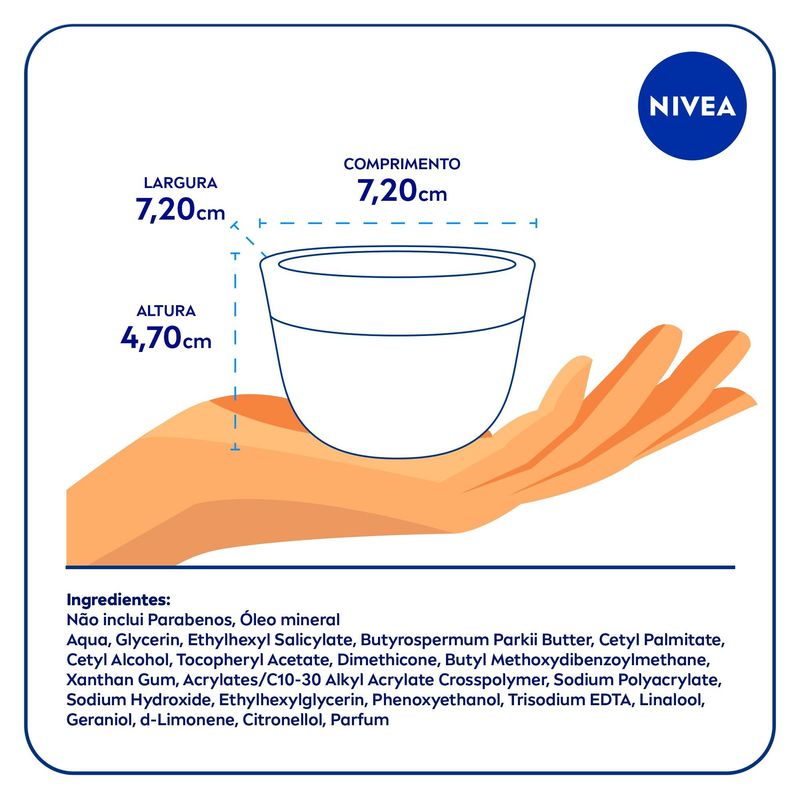 NIVEA

LARGURA
7,20cm

COMPRIMENTO
7,20cm

ALTURA
4,70cm

Ingredientes:
Não inclui Parabenos, Óleo mineral
Aqua, Glycerin, Ethylhexyl Salicylate, Butyrospermum Parkii Butter, Cetyl Palmitate, Cetyl Alcohol, Tocopheryl Acetate, Dimethicone, Butyl Methoxydibenzoylmethane, Xanthan Gum, Acrylates/C10-30 Alkyl Acrylate Crosspolymer, Sodium Polyacrylate, Sodium Hydroxide, Ethylhexylglycerin, Phenoxyethanol, Trisodium EDTA, Linalool, Geraniol, d-Limonene, Citronellol, Parfum