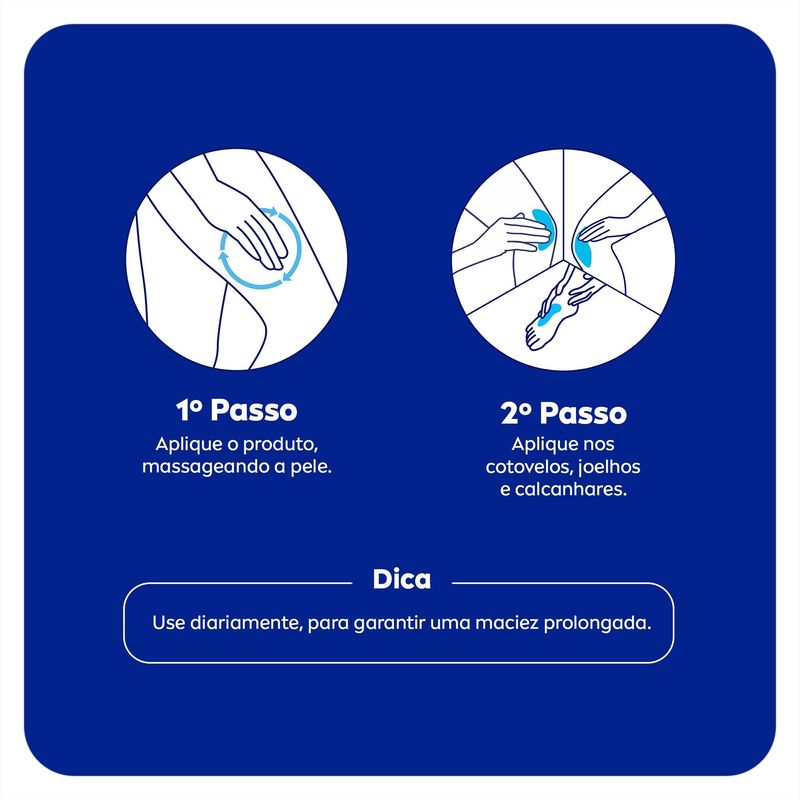 1º Passo
Aplique o produto, massageando a pele.

2º Passo
Aplique nos cotovelos, joelhos e calcanhares.

Dica
Use diariamente, para garantir uma maciez prolongada.