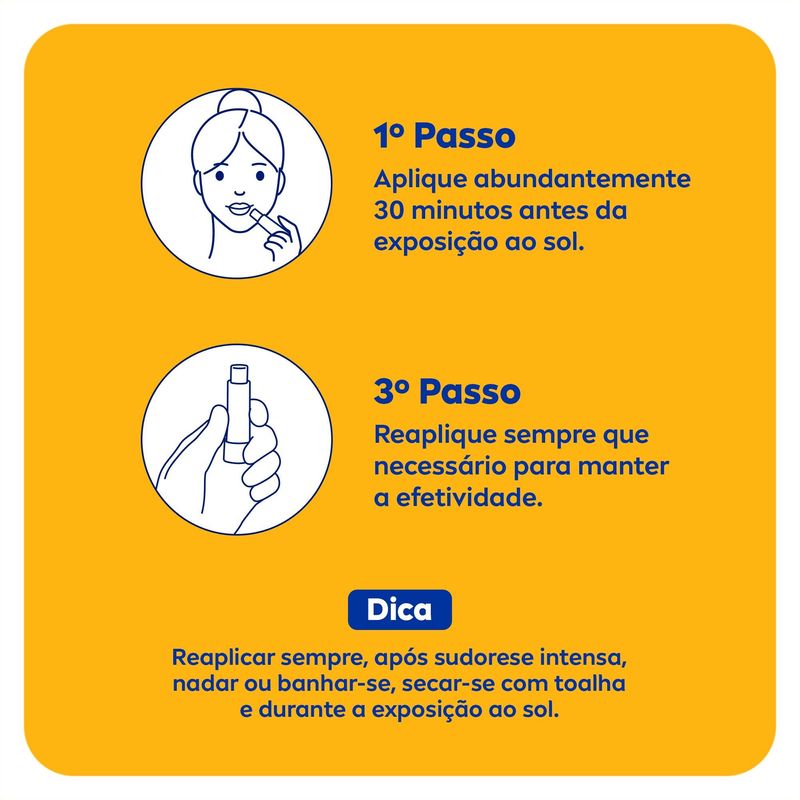 1º Passo

Aplique abundantemente 30 minutos antes da exposição ao sol.

3º Passo

Reaplique sempre que necessário para manter a efetividade.

Dica

Reaplicar sempre, após sudorese intensa, nadar ou banhar-se, secar-se com toalha e durante a exposição ao sol.