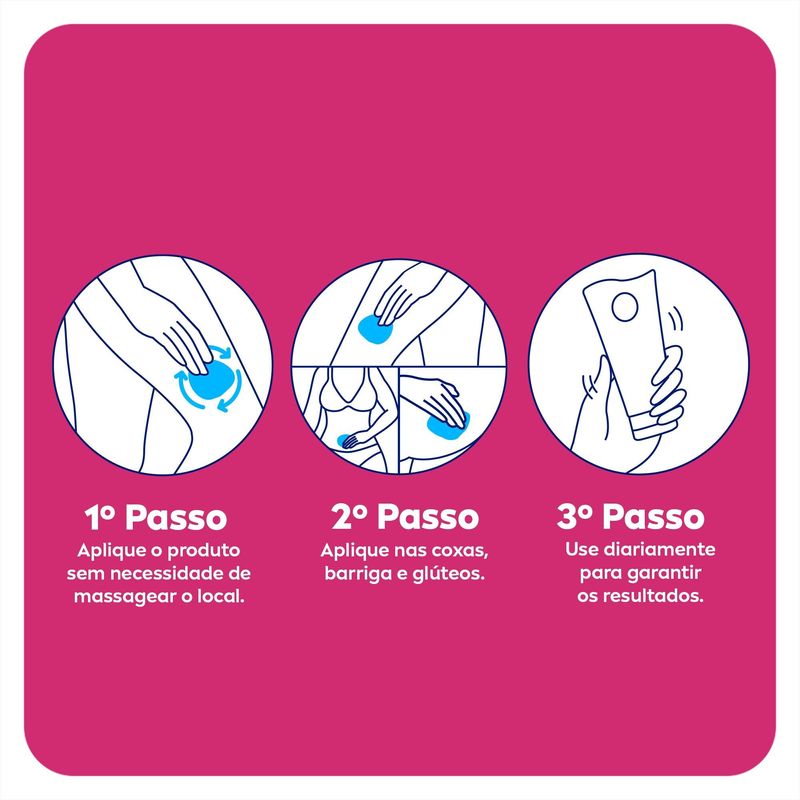 1º Passo
Aplique o produto sem necessidade de massagear o local.

2º Passo
Aplique nas coxas, barriga e glúteos.

3º Passo
Use diariamente para garantir os resultados.