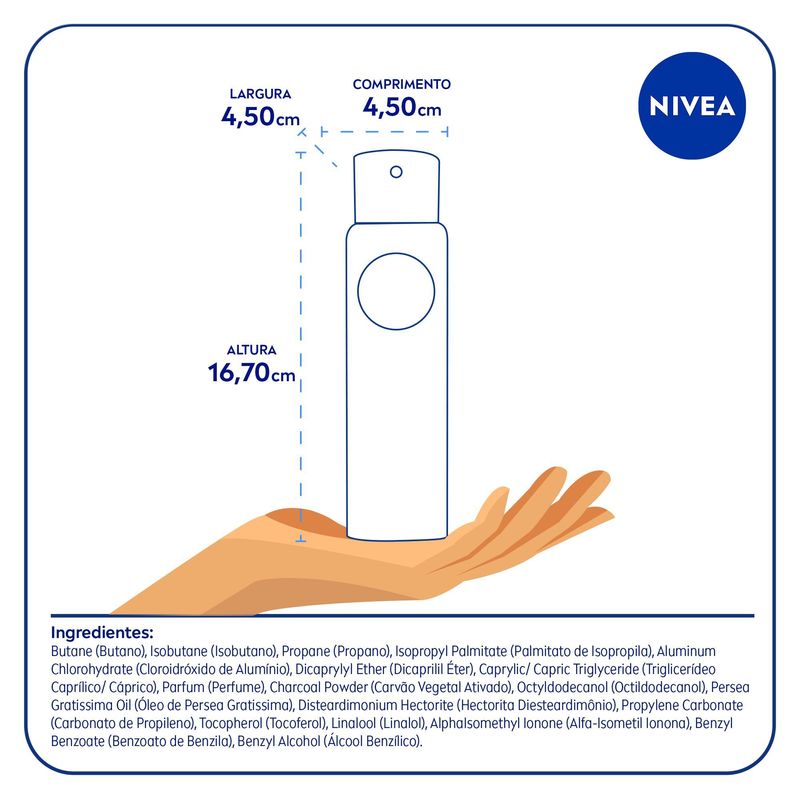 LARGURA
4,50cm

COMPRIMENTO
4,50cm

NIVEA

ALTURA
16,70cm

Ingredientes:
Butane (Butano), Isobutane (Isobutano), Propane (Propano), Isopropyl Palmitate (Palmitato de Isopropila), Aluminum Chlorohydrate (Cloroidróxido de Alumínio), Dicaprylyl Ether (Dicaprilil Éter), Caprylic/ Capric Triglyceride (Triglicerídeo Caprílico/ Cáprico), Parfum (Perfume), Charcoal Powder (Carvão Vegetal Ativado), Octyldodecanol (Octildodecanol), Persea Gratissima Oil (Óleo de Persea Gratissima), Disteardimonium Hectorite (Hectorita Diesteardimônio), Propylene Carbonate (Carbonato de Propileno), Tocopherol (Tocoferol), Linalool (Linalol), AlphaIsomethyl Ionone (Alfa-Isometil Ionona), Benzyl Benzoate (Benzoato de Benzila), Benzyl Alcohol (Álcool Benzílico).