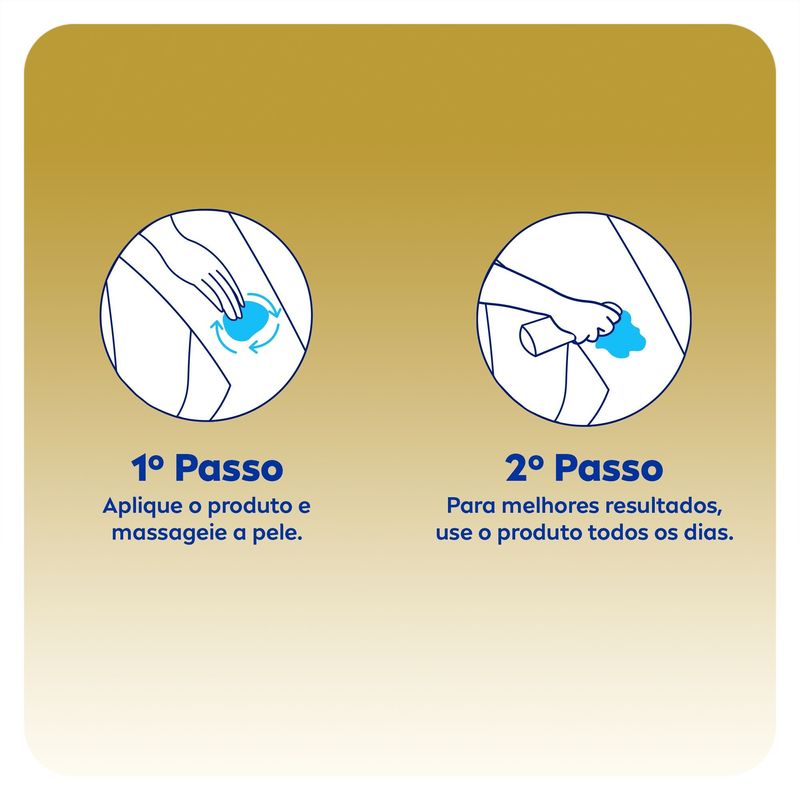 1º Passo
Aplique o produto e massageie a pele.

2º Passo
Para melhores resultados, use o produto todos os dias.