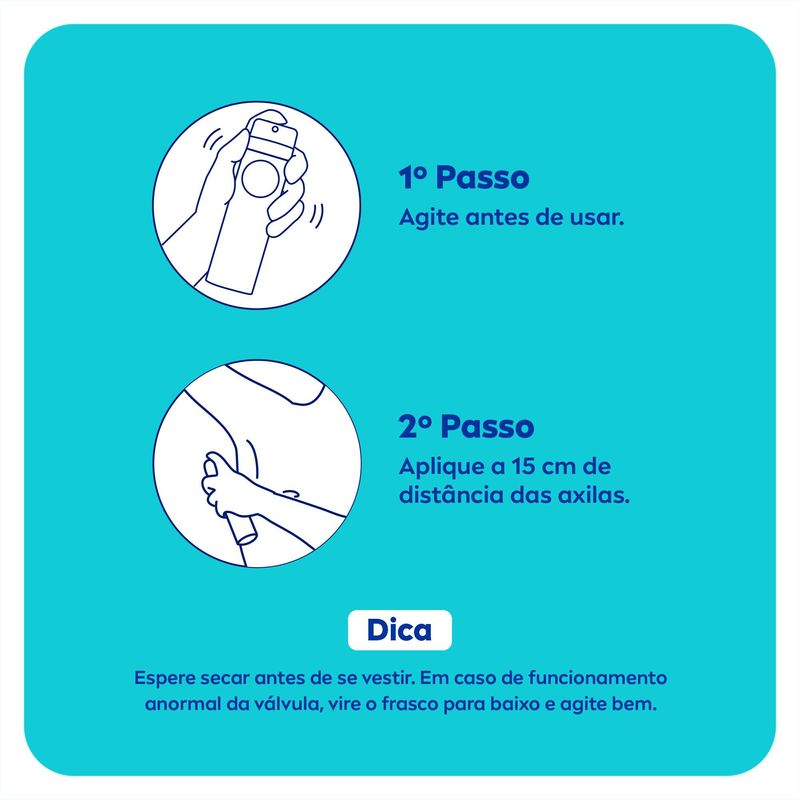 1º Passo
Agite antes de usar.

2º Passo
Aplique a 15 cm de distância das axilas.

Dica
Espere secar antes de se vestir. Em caso de funcionamento anormal da válvula, vire o frasco para baixo e agite bem.